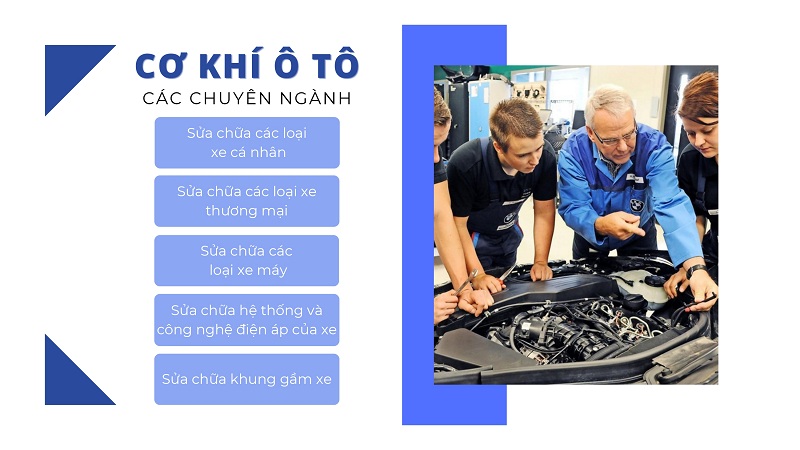 CƠ KHÍ Ô TÔ
CÁC CHUYÊN NGÀNH

Sửa chữa các loại xe cá nhân

Sửa chữa các loại xe thương mại

Sửa chữa các loại xe máy

Sửa chữa hệ thống và công nghệ điện áp của xe

Sửa chữa khung gầm xe